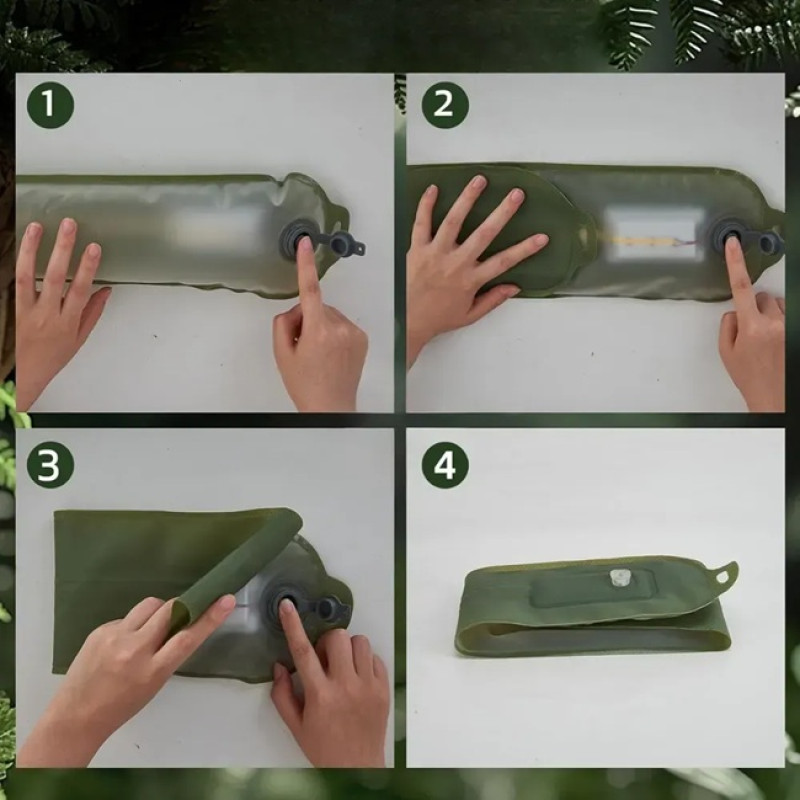 1

2

3

4